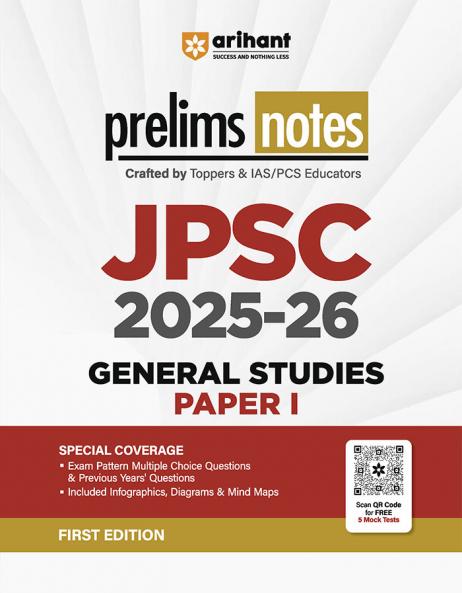 arihant
SUCCESS AND NOTHING LESS

prelims notes

Crafted by Toppers & IAS/PCS Educators

JPSC
2025-26

GENERAL STUDIES
PAPER I

SPECIAL COVERAGE
▪ Exam Pattern Multiple Choice Questions & Previous Years' Questions
▪ Included Infographics, Diagrams & Mind Maps

Scan QR Code for FREE
5 Mock Tests

FIRST EDITION