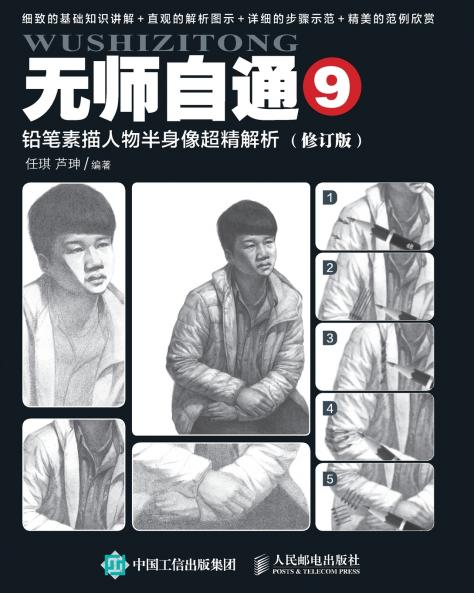 细致的基础知识讲解 + 直观的解析图示 + 详细的步骤示范 + 精美的范例欣赏

WUSHIZITONG

无师自通 9

铅笔素描人物半身像超精解析（修订版）

任琪 芦珅 / 编著

1

2

3

4

5

中国工信出版集团

人民邮电出版社
POSTS & TELECOM PRESS