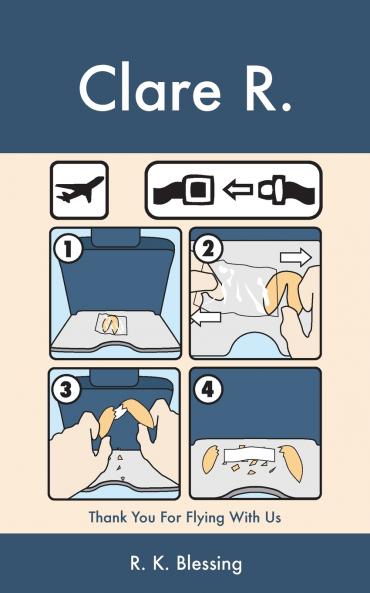 Clare R.

1

2

3

4

Thank You For Flying With Us

R. K. Blessing