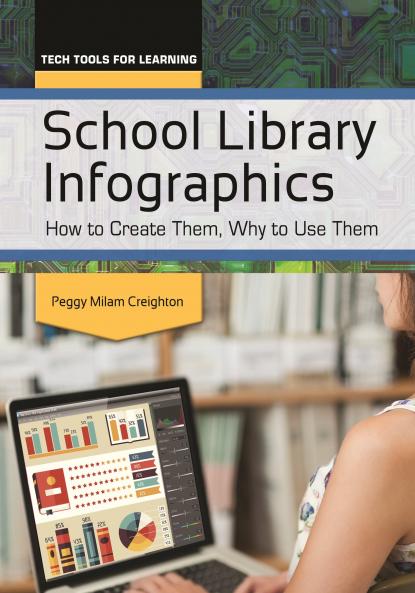 TECH TOOLS FOR LEARNING

School Library Infographics

How to Create Them, Why to Use Them

Peggy Milam Creighton