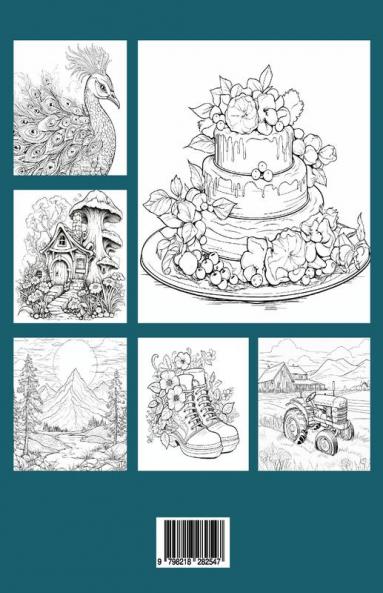 9 798218 282547