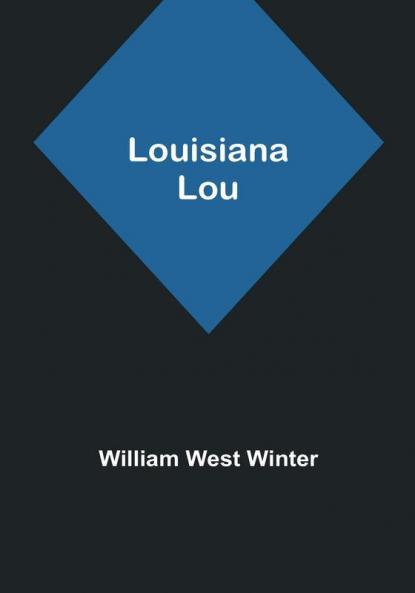 Louisiana
Lou

William West Winter