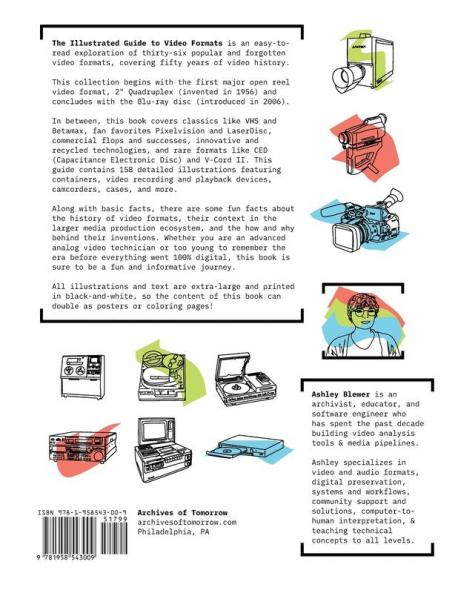 **The Illustrated Guide to Video Formats** is an easy-to-read exploration of thirty-six popular and forgotten video formats, covering fifty years of video history.

This collection begins with the first major open reel video format, 2" Quadruplex (invented in 1956) and concludes with the Blu-ray disc (introduced in 2006).

In between, this book covers classics like VHS and Betamax, fan favorites Pixelvision and LaserDisc, commercial flops and successes, innovative and recycled technologies, and rare formats like CED (Capacitance Electronic Disc) and V-Cord II. This guide contains 158 detailed illustrations featuring containers, video recording and playback devices, camcorders, cases, and more.

Along with basic facts, there are some fun facts about the history of video formats, their context in the larger media production ecosystem, and the how and why behind their inventions. Whether you are an advanced analog video technician or too young to remember the era before everything went 100% digital, this book is sure to be a fun and informative journey.

All illustrations and text are extra-large and printed in black-and-white, so the content of this book can double as posters or coloring pages!

**Ashley Blewer** is an archivist, educator, and software engineer who has spent the past decade building video analysis tools & media pipelines.

Ashley specializes in video and audio formats, digital preservation, systems and workflows, community support and solutions, computer-to-human interpretation, & teaching technical concepts to all levels.

ISBN 978-1-958543-00-9
51799
9 781958 543009

**Archives of Tomorrow**
archivesoftomorrow.com
Philadelphia, PA