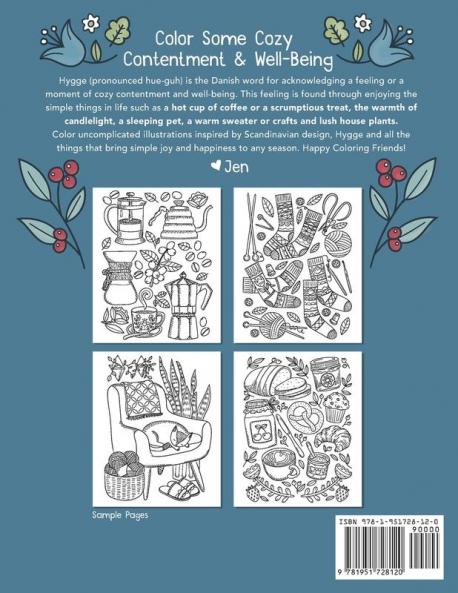 Color Some Cozy Contentment & Well-Being

Hygge (pronounced hue-guh) is the Danish word for acknowledging a feeling or a moment of cozy contentment and well-being. This feeling is found through enjoying the simple things in life such as a hot cup of coffee or a scrumptious treat, the warmth of candlelight, a sleeping pet, a warm sweater or crafts and lush house plants. Color uncomplicated illustrations inspired by Scandinavian design, Hygge and all the things that bring simple joy and happiness to any season. Happy Coloring Friends!

Jen

Sample Pages

ISBN 978-1-951728-12-0

90000

9 781951 728120